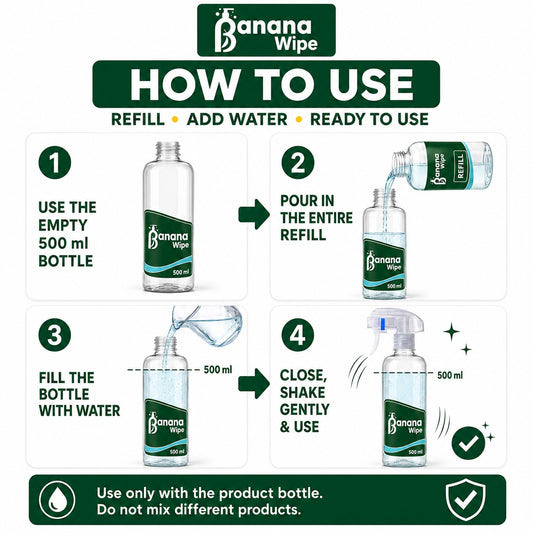 Banana Wipe

HOW TO USE

REFILL • ADD WATER • READY TO USE

1

USE THE EMPTY 500 ml BOTTLE

Banana Wipe
500 ml

2

POUR IN THE ENTIRE REFILL

Banana Wipe
REFILL

Banana Wipe
500 ml

3

FILL THE BOTTLE WITH WATER

500 ml

Banana Wipe
500 ml

4

CLOSE, SHAKE GENTLY & USE

500 ml

Banana Wipe
500 ml

Use only with the product bottle.
Do not mix different products.